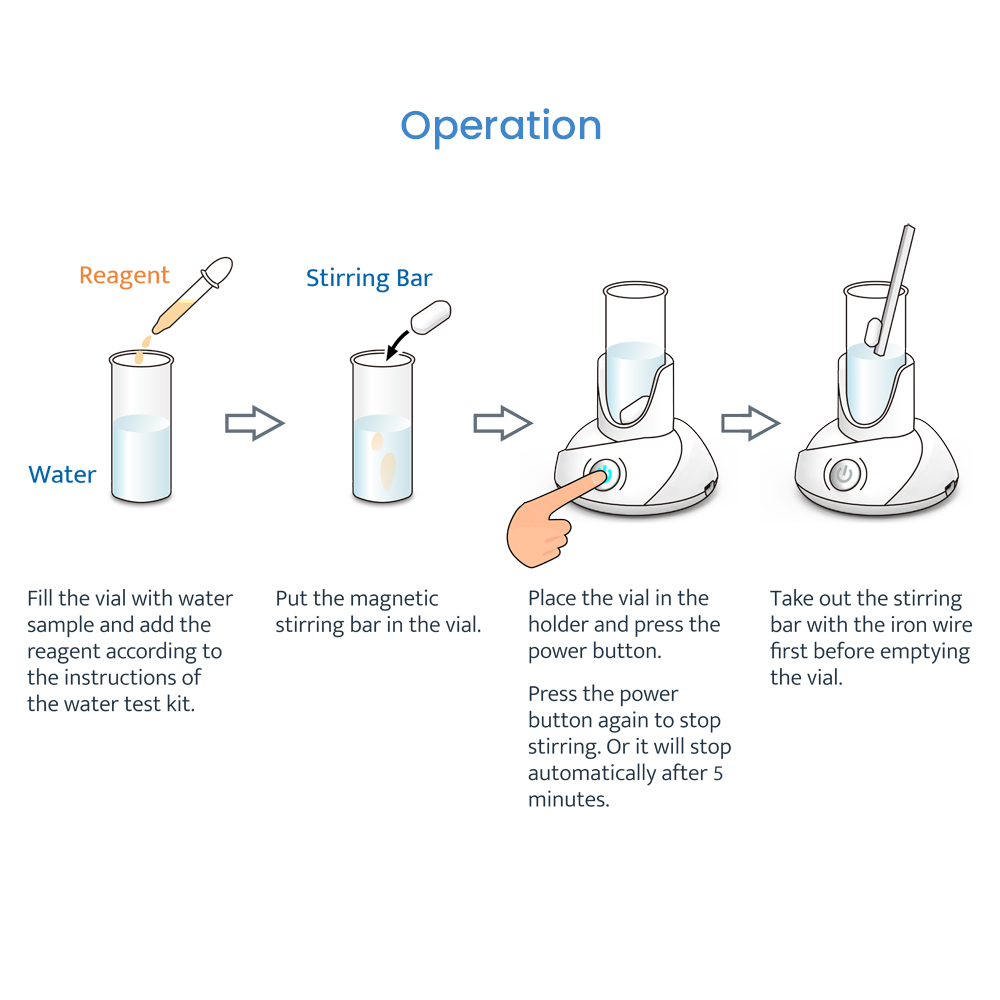 Operation

Reagent

Water

Stirring Bar

Fill the vial with water sample and add the reagent according to the instructions of the water test kit.

Put the magnetic stirring bar in the vial.

Place the vial in the holder and press the power button.

Press the power button again to stop stirring. Or it will stop automatically after 5 minutes.

Take out the stirring bar with the iron wire first before emptying the vial.