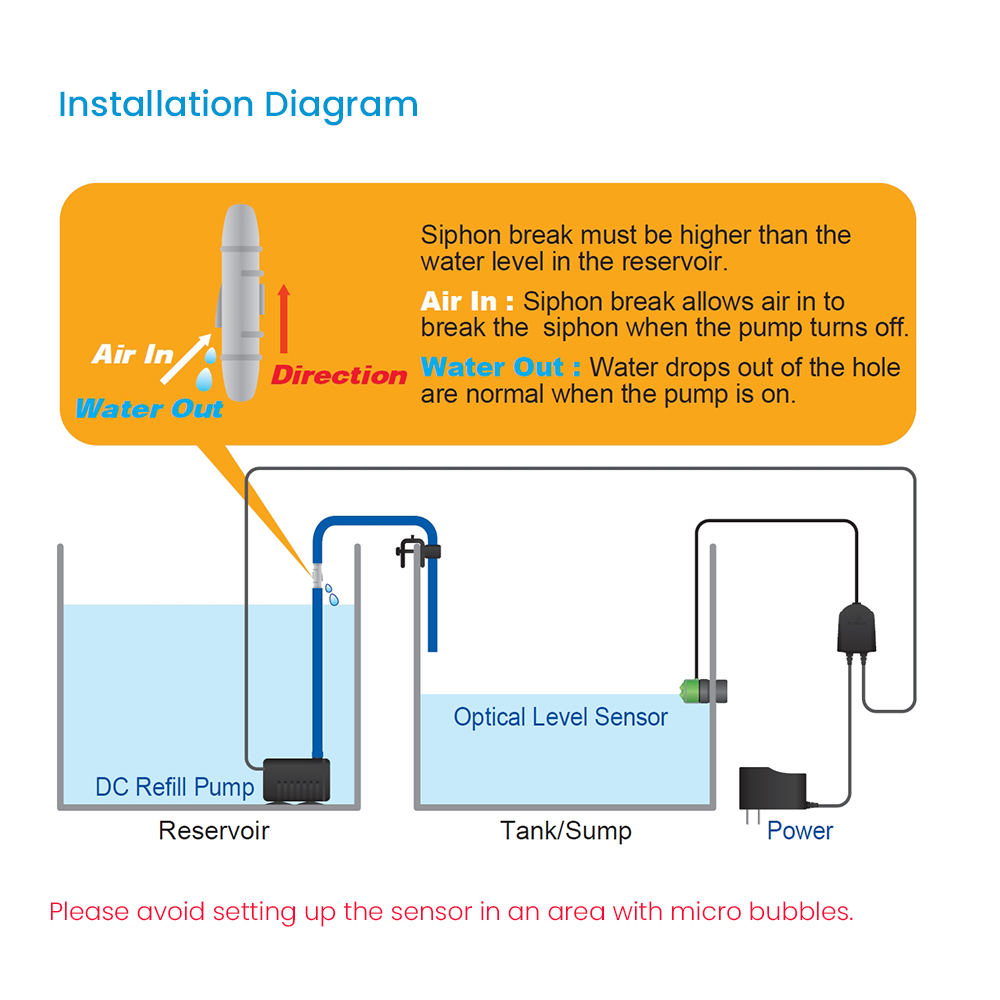 Installation Diagram

Air In

Water Out

Direction

Siphon break must be higher than the water level in the reservoir.

Air In : Siphon break allows air in to break the siphon when the pump turns off.

Water Out : Water drops out of the hole are normal when the pump is on.

Optical Level Sensor

DC Refill Pump

Reservoir

Tank/Sump

Power

Please avoid setting up the sensor in an area with micro bubbles.